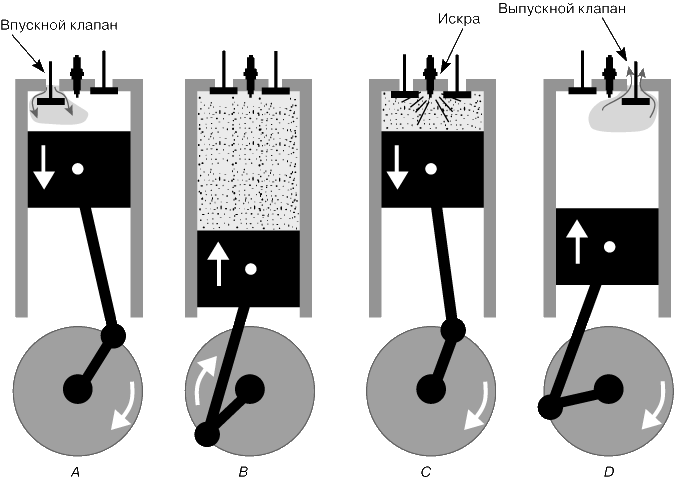 Впускной клапан

Искра

Выпускной клапан

A

B

C

D