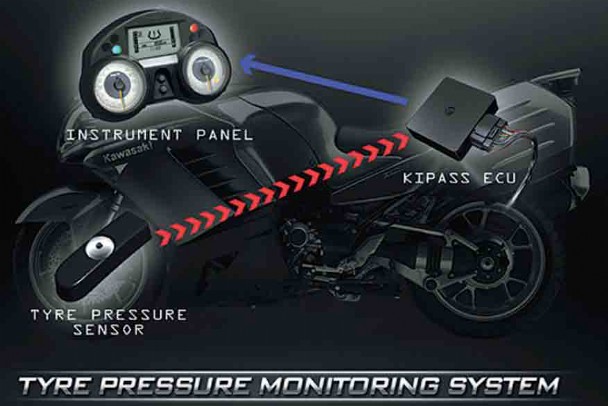 INSTRUMENT PANEL

Kawasaki

KIPASS ECU

TYRE PRESSURE SENSOR

TYRE PRESSURE MONITORING SYSTEM